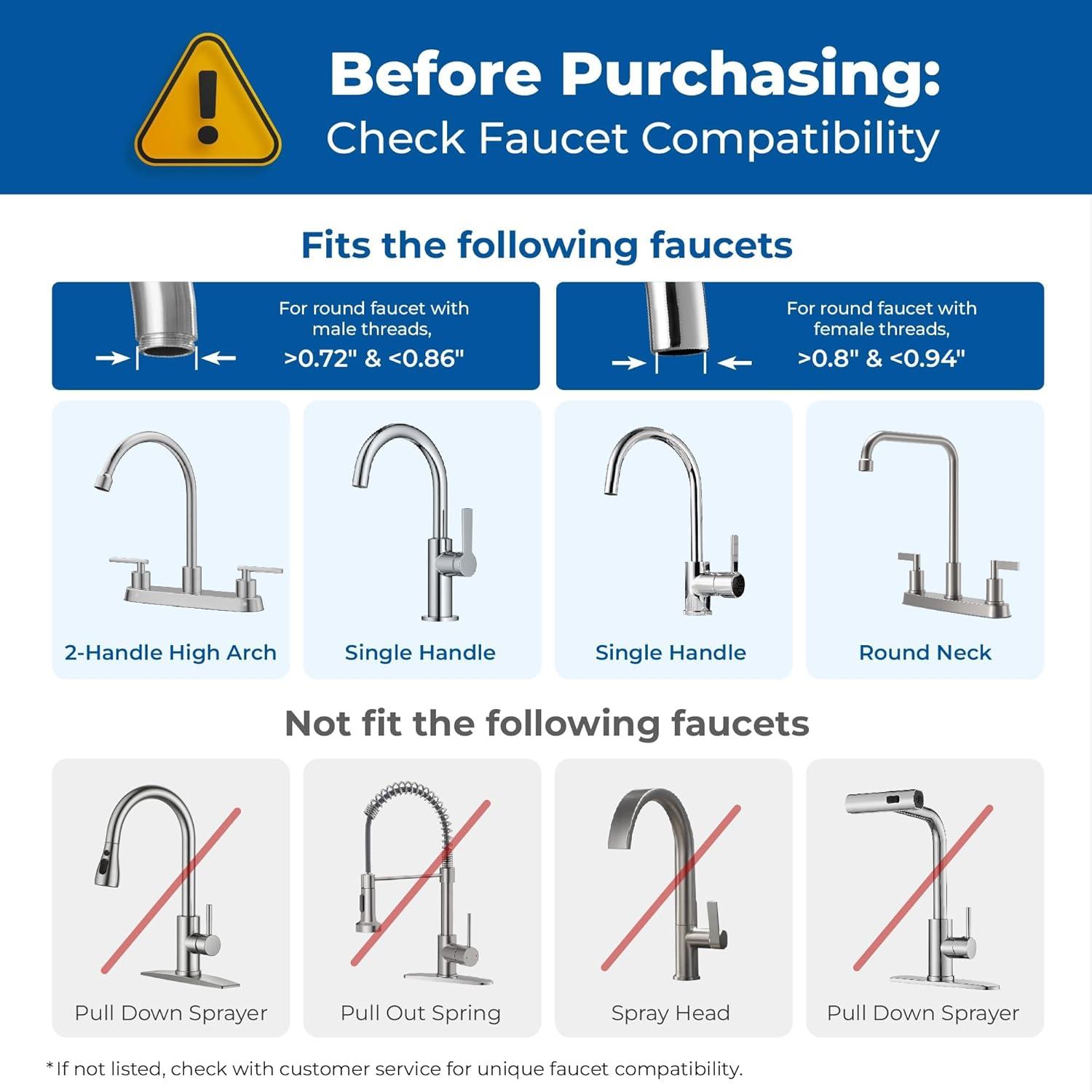 Before Purchasing:
Check Faucet Compatibility

Fits the following faucets

For round faucet with male threads, >0.72" & <0.86"

For round faucet with female threads, >0.8" & <0.94"

2-Handle High Arch

Single Handle

Single Handle

Round Neck

Not fit the following faucets

Pull Down Sprayer

Pull Out Spring

Spray Head

Pull Down Sprayer

*If not listed, check with customer service for unique faucet compatibility.