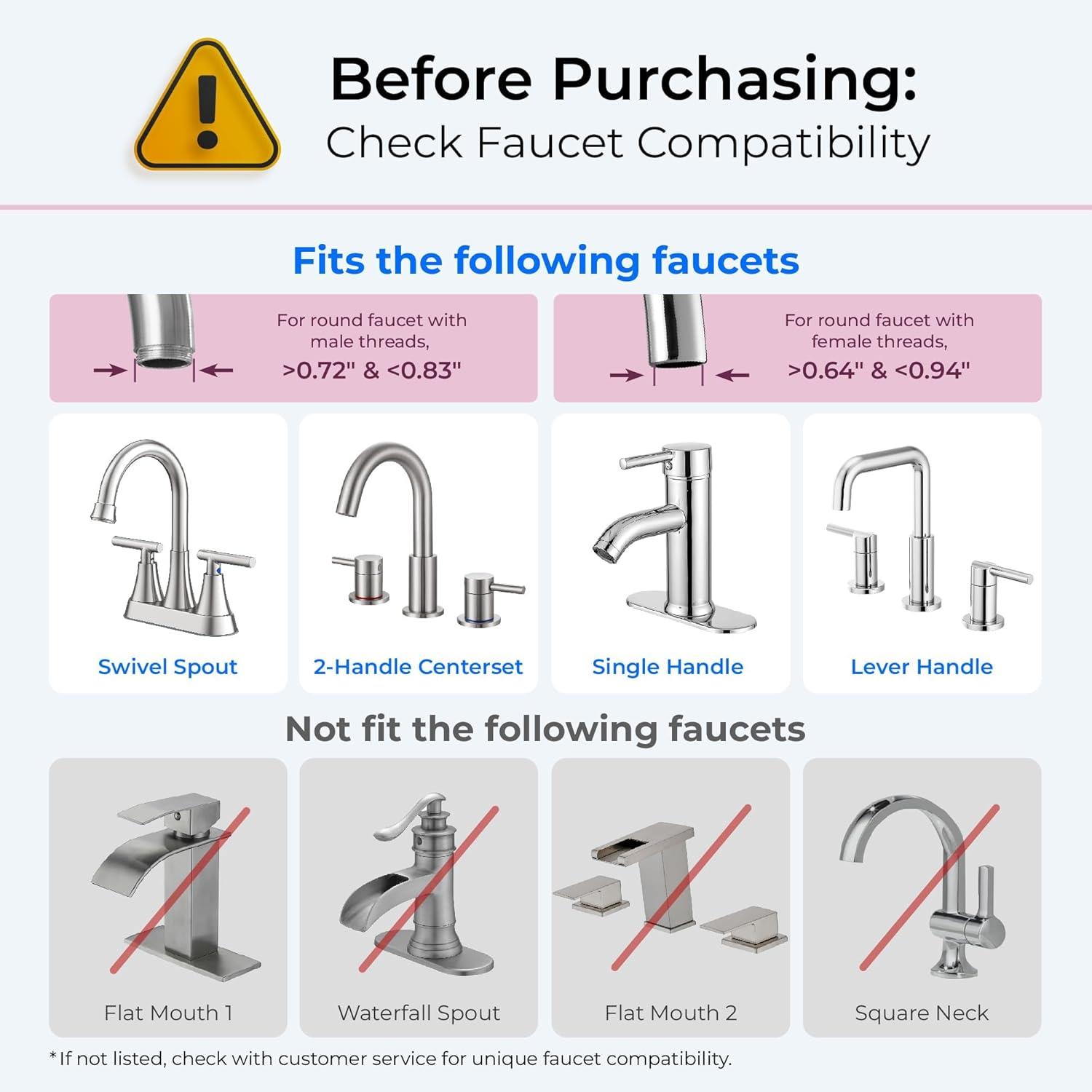 Before Purchasing:
Check Faucet Compatibility

Fits the following faucets

For round faucet with male threads,
>0.72" & <0.83"

For round faucet with female threads,
>0.64" & <0.94"

Swivel Spout

2-Handle Centerset

Single Handle

Lever Handle

Not fit the following faucets

Flat Mouth 1

Waterfall Spout

Flat Mouth 2

Square Neck

*If not listed, check with customer service for unique faucet compatibility.