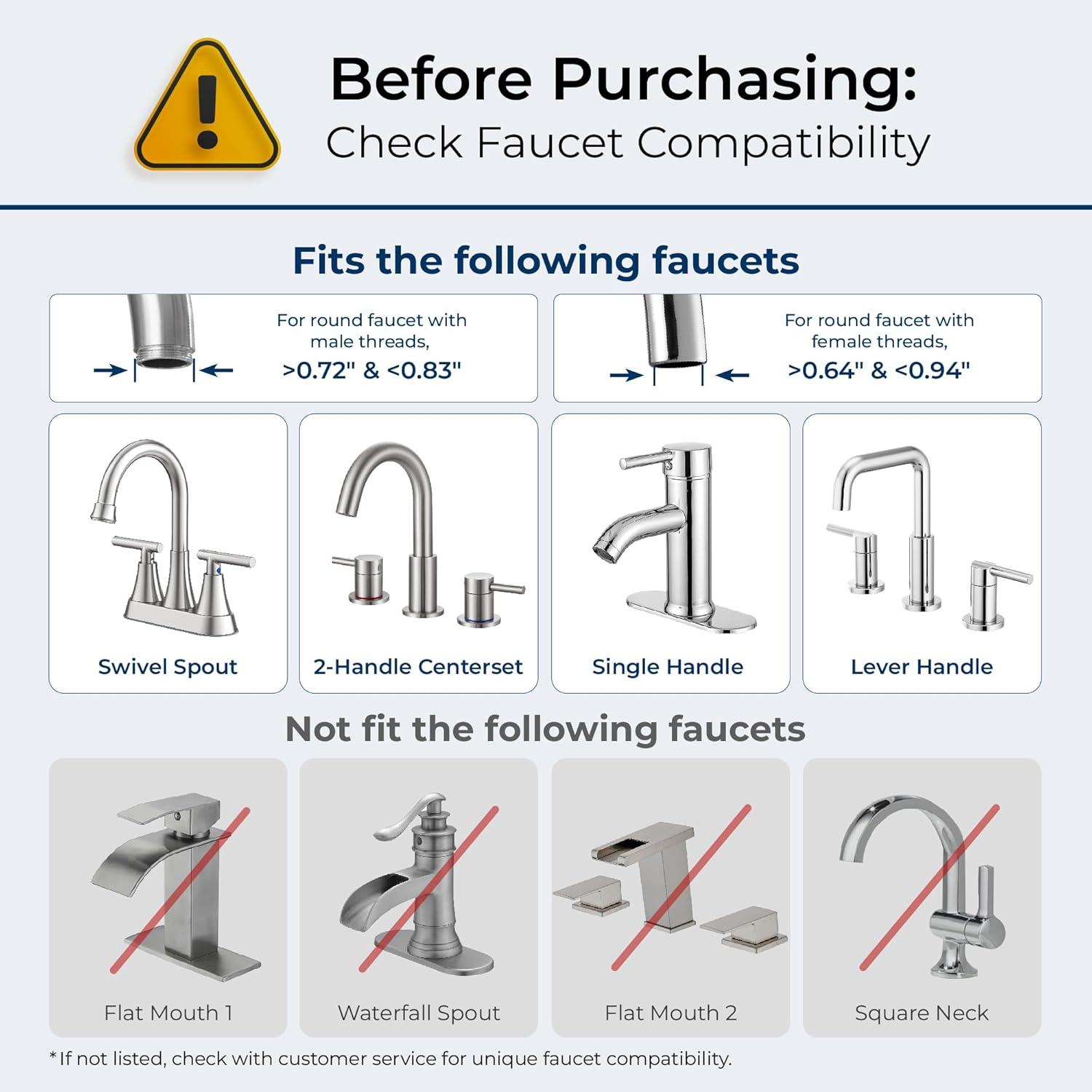 Before Purchasing:
Check Faucet Compatibility

Fits the following faucets

For round faucet with male threads, >0.72" & <0.83"

For round faucet with female threads, >0.64" & <0.94"

Swivel Spout

2-Handle Centerset

Single Handle

Lever Handle

Not fit the following faucets

Flat Mouth 1

Waterfall Spout

Flat Mouth 2

Square Neck

*If not listed, check with customer service for unique faucet compatibility.