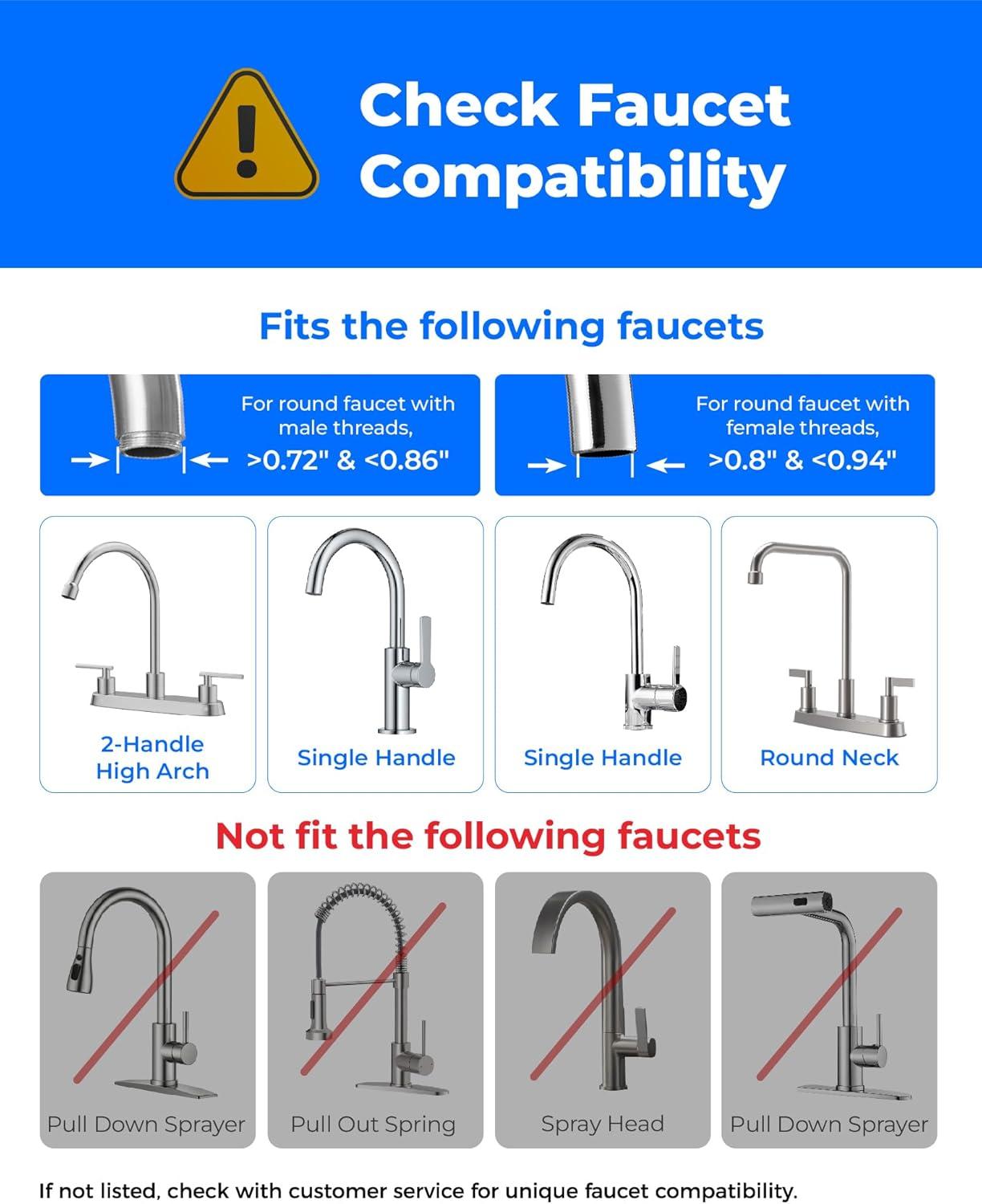 Check Faucet Compatibility

Fits the following faucets

For round faucet with male threads, >0.72" & <0.86"

For round faucet with female threads, >0.8" & <0.94"

2-Handle High Arch

Single Handle

Single Handle

Round Neck

Not fit the following faucets

Pull Down Sprayer

Pull Out Spring

Spray Head

Pull Down Sprayer

If not listed, check with customer service for unique faucet compatibility.