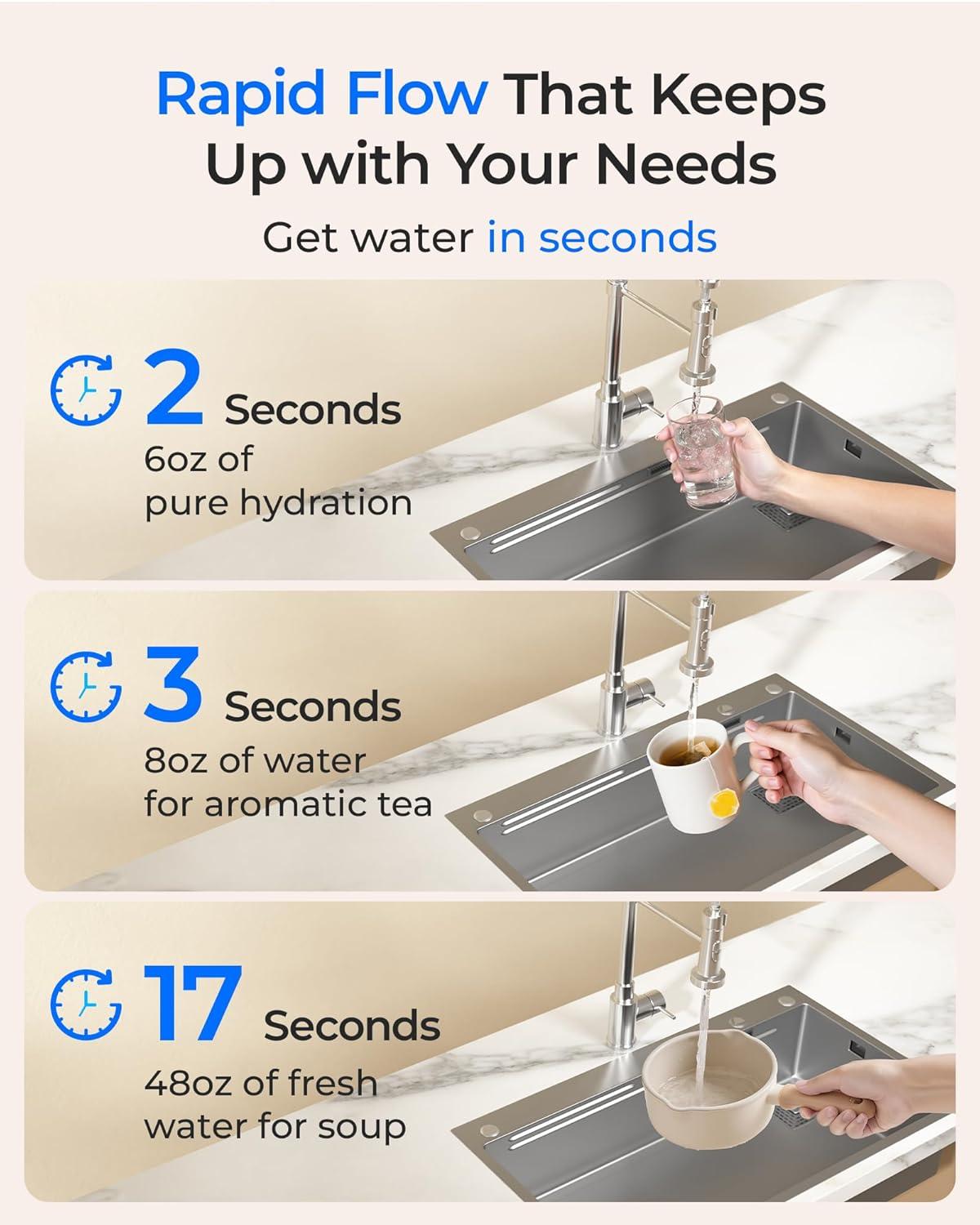 Rapid Flow That Keeps Up with Your Needs

Get water in seconds

2 Seconds
6oz of pure hydration

3 Seconds
8oz of water for aromatic tea

17 Seconds
48oz of fresh water for soup