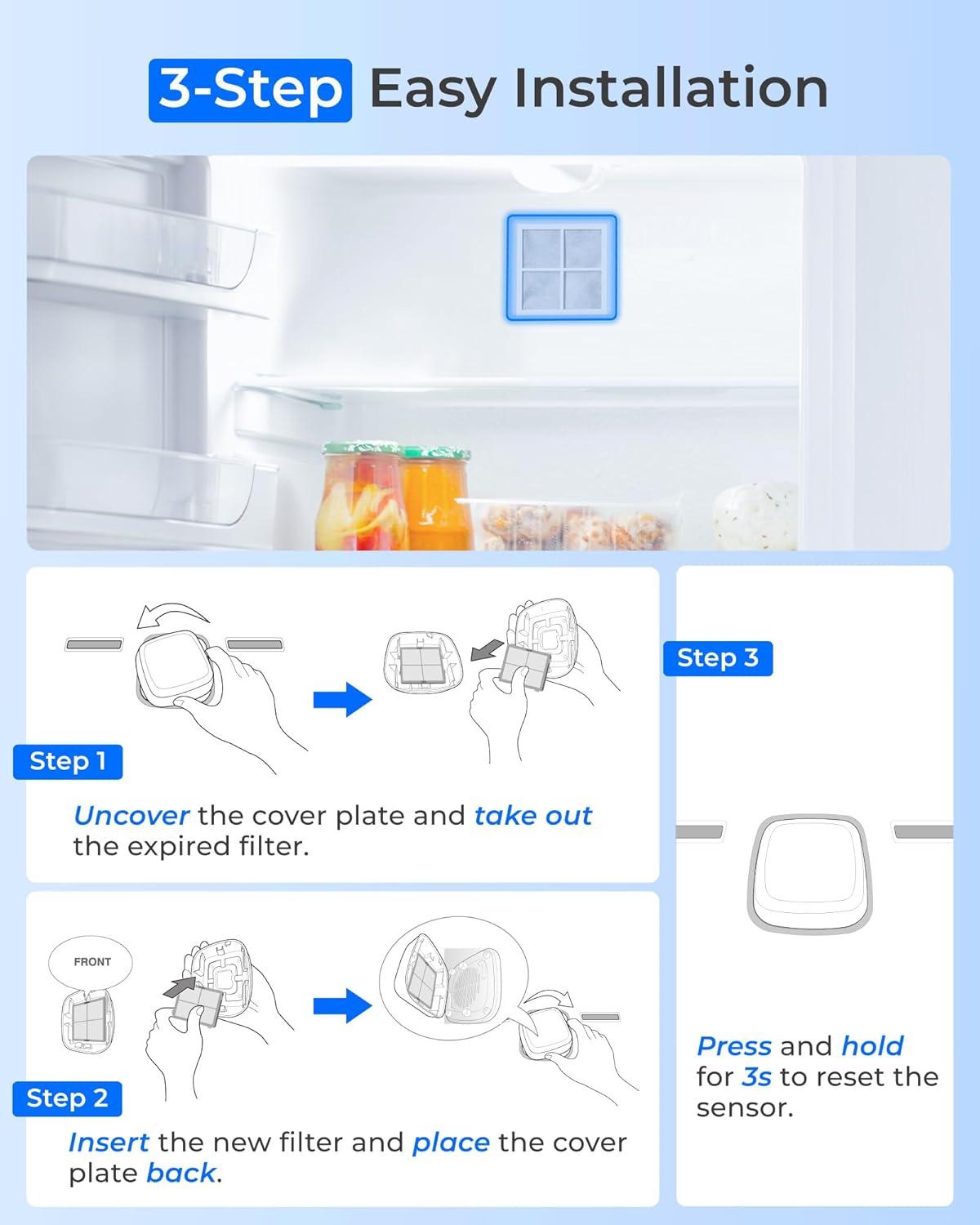 3-Step Easy Installation

Step 1

Uncover the cover plate and take out the expired filter.

FRONT

Step 2

Insert the new filter and place the cover plate back.

Step 3

Press and hold for 3s to reset the sensor.