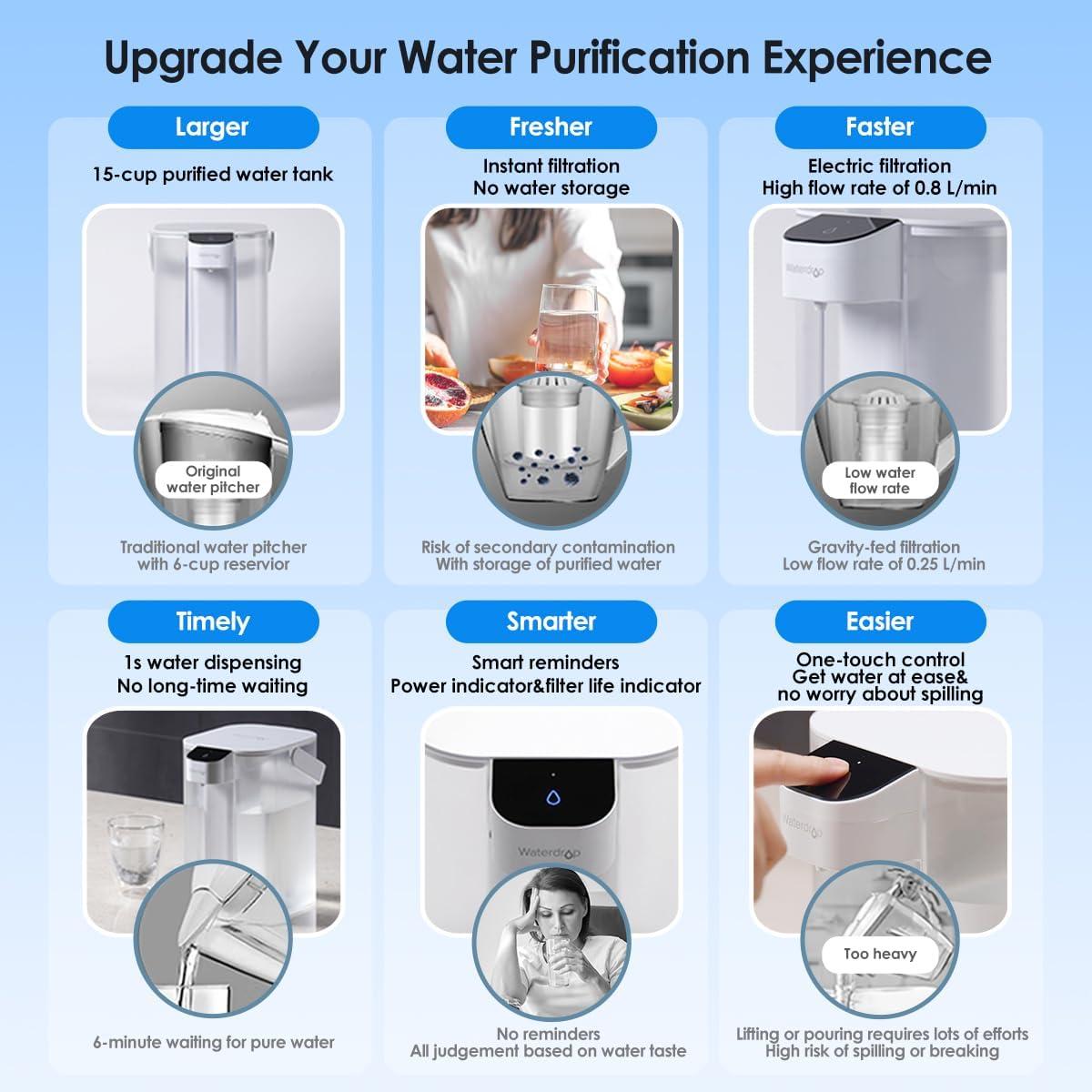 Upgrade Your Water Purification Experience

Larger

15-cup purified water tank

Original water pitcher

Traditional water pitcher with 6-cup reservior

Fresher

Instant filtration
No water storage

Risk of secondary contamination
With storage of purified water

Faster

Electric filtration
High flow rate of 0.8 L/min

Waterdrop

Low water flow rate

Gravity-fed filtration
Low flow rate of 0.25 L/min

Timely

1s water dispensing
No long-time waiting

6-minute waiting for pure water

Smarter

Smart reminders
Power indicator&filter life indicator

Waterdrop

No reminders
All judgement based on water taste

Easier

One-touch control
Get water at ease&
no worry about spilling

Waterdrop

Too heavy

Lifting or pouring requires lots of efforts
High risk of spilling or breaking