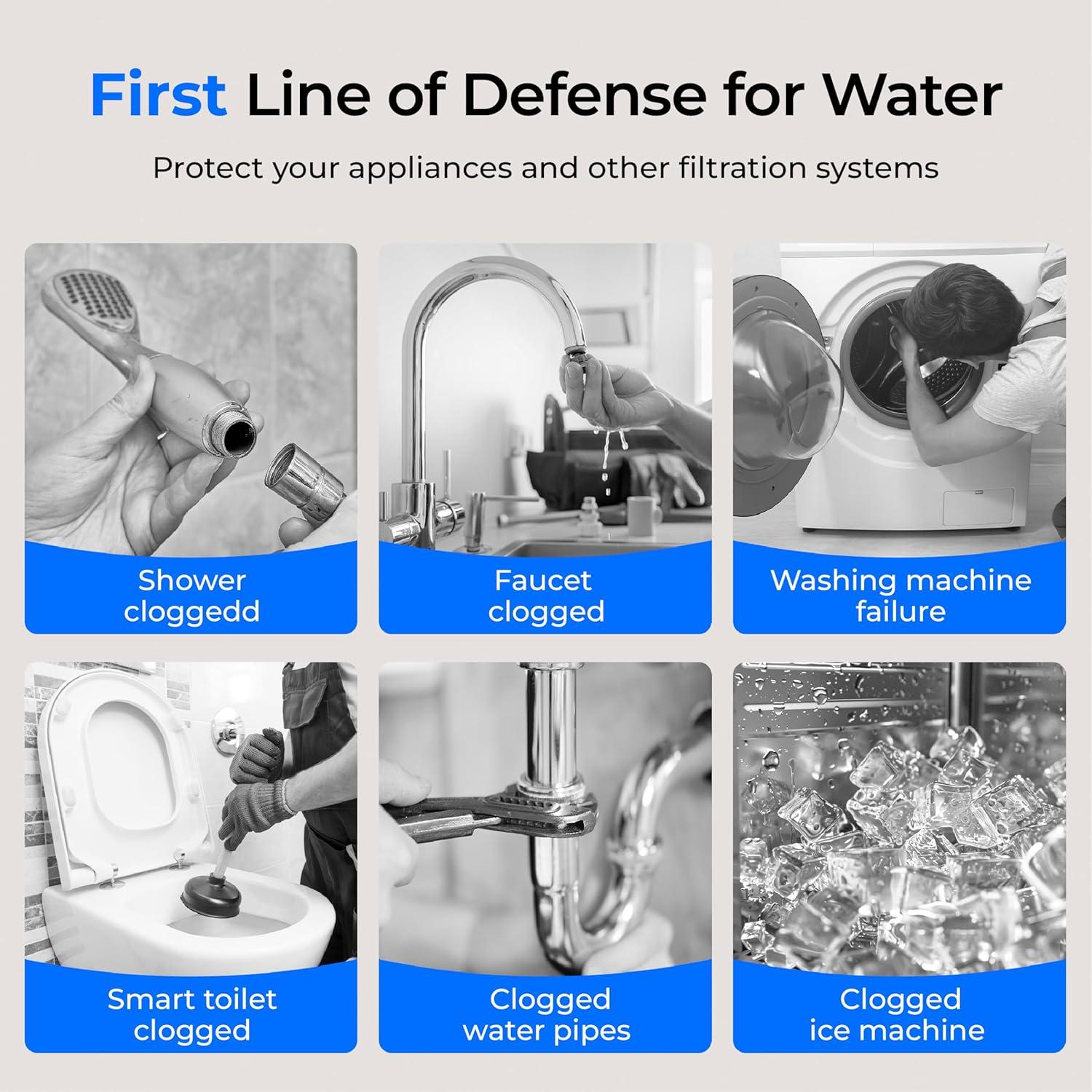 First Line of Defense for Water

Protect your appliances and other filtration systems

Shower cloggedd

Faucet clogged

Washing machine failure

Smart toilet clogged

Clogged water pipes

Clogged ice machine