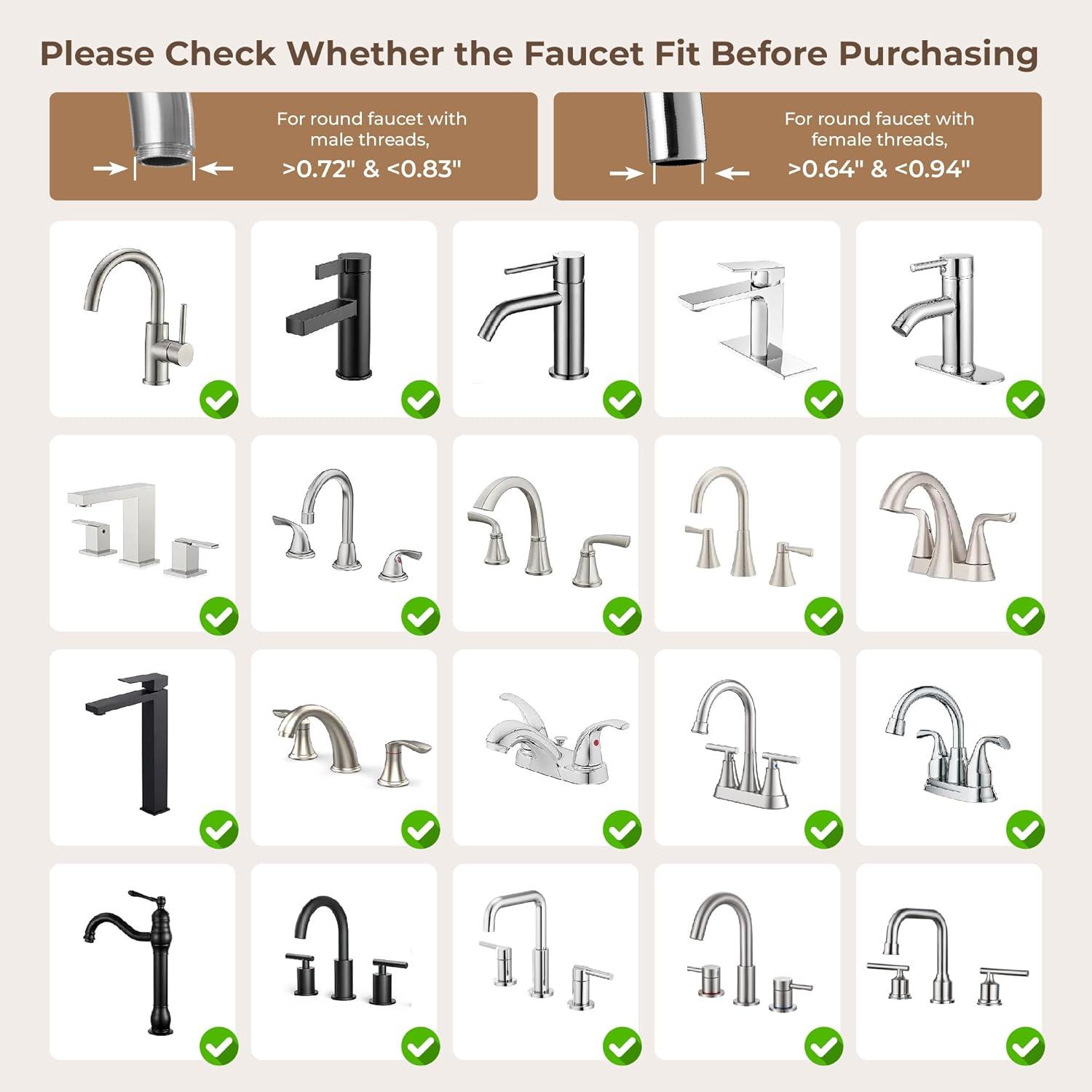 Please Check Whether the Faucet Fit Before Purchasing

For round faucet with male threads, >0.72" & <0.83"

For round faucet with female threads, >0.64" & <0.94"