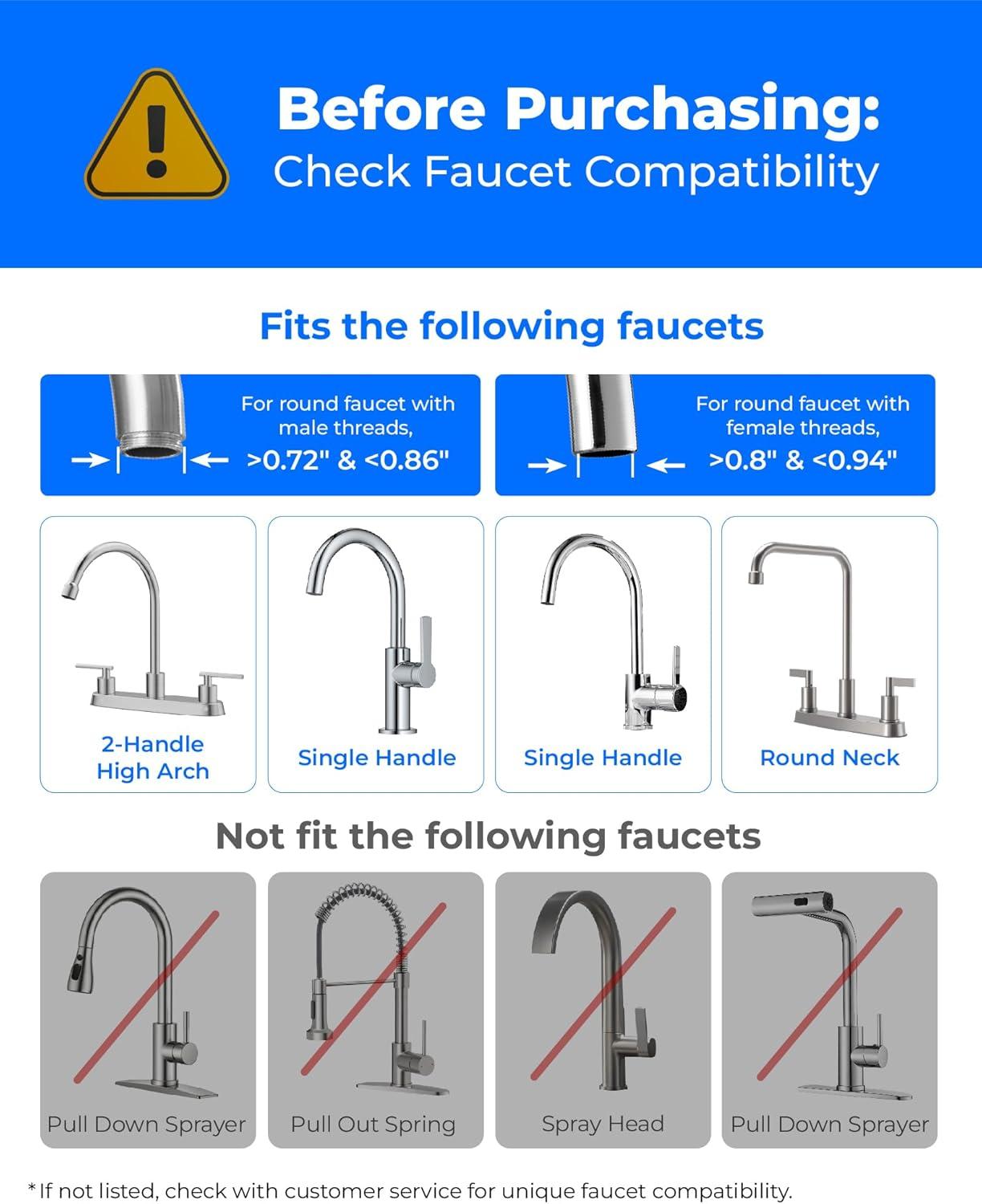 Before Purchasing:
Check Faucet Compatibility

Fits the following faucets

For round faucet with male threads, >0.72" & <0.86"

For round faucet with female threads, >0.8" & <0.94"

2-Handle High Arch

Single Handle

Single Handle

Round Neck

Not fit the following faucets

Pull Down Sprayer

Pull Out Spring

Spray Head

Pull Down Sprayer

*If not listed, check with customer service for unique faucet compatibility.