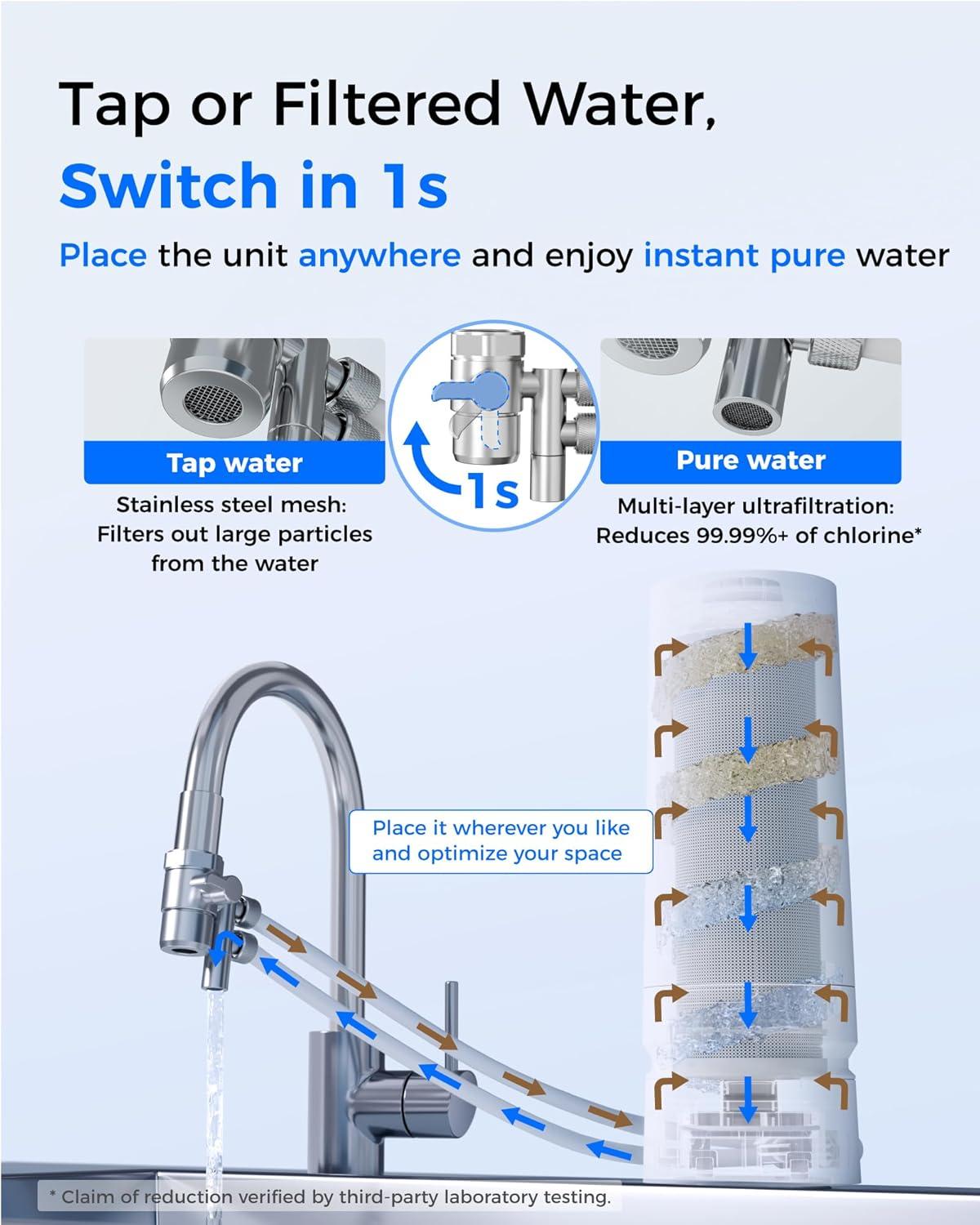 Tap or Filtered Water,
Switch in 1s

Place the unit anywhere and enjoy instant pure water

Tap water
Stainless steel mesh: Filters out large particles from the water

1s

Pure water
Multi-layer ultrafiltration: Reduces 99.99%+ of chlorine*

Place it wherever you like and optimize your space

* Claim of reduction verified by third-party laboratory testing.