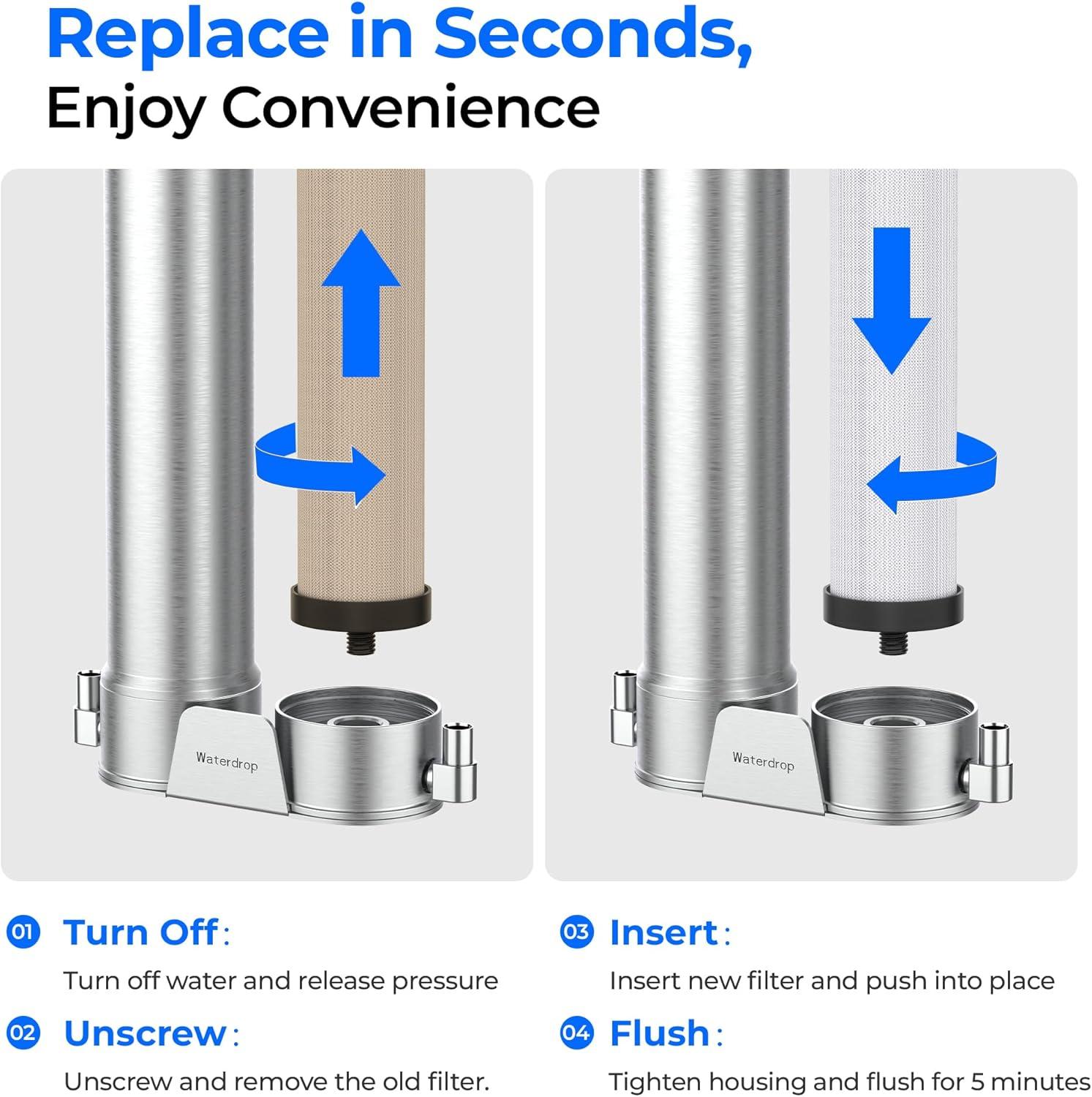 Replace in Seconds,
Enjoy Convenience

Waterdrop

Waterdrop

01 Turn Off:
Turn off water and release pressure

02 Unscrew:
Unscrew and remove the old filter.

03 Insert:
Insert new filter and push into place

04 Flush:
Tighten housing and flush for 5 minutes